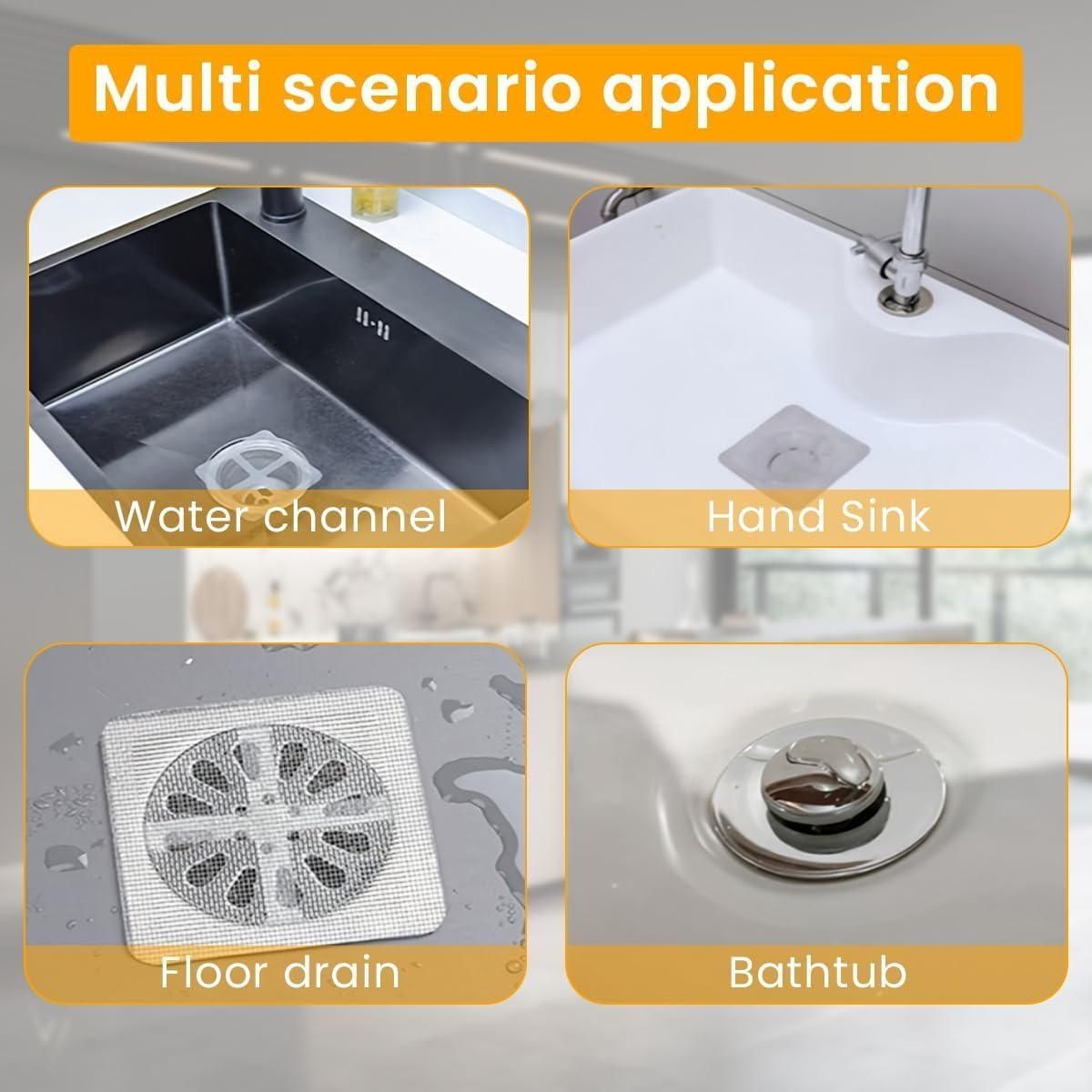 Multi scenario application

Water channel

Hand Sink

Floor drain

Bathtub